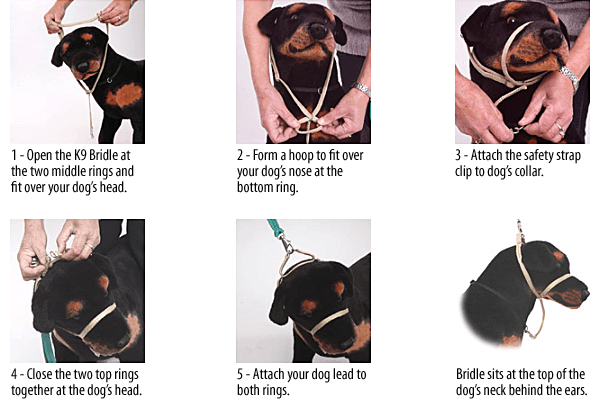 1 - Open the K9 Bridle at the two middle rings and fit over your dog's head.

2 - Form a hoop to fit over your dog's nose at the bottom ring.

3 - Attach the safety strap clip to dog's collar.

4 - Close the two top rings together at the dog's head.

5 - Attach your dog lead to both rings.

Bridle sits at the top of the dog's neck behind the ears.